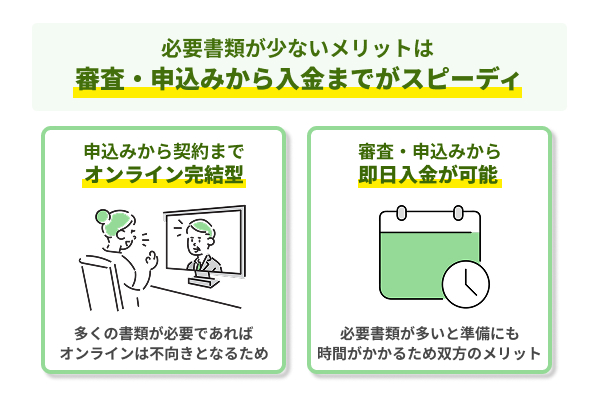 必要書類が少ないメリットは
審査・申込みから入金までがスピーディ

申込みから契約まで
オンライン完結型

多くの書類が必要であれば
オンラインは不向きとなるため

審査・申込みから
即日入金が可能

必要書類が多いと準備にも
時間がかかるため双方のメリット